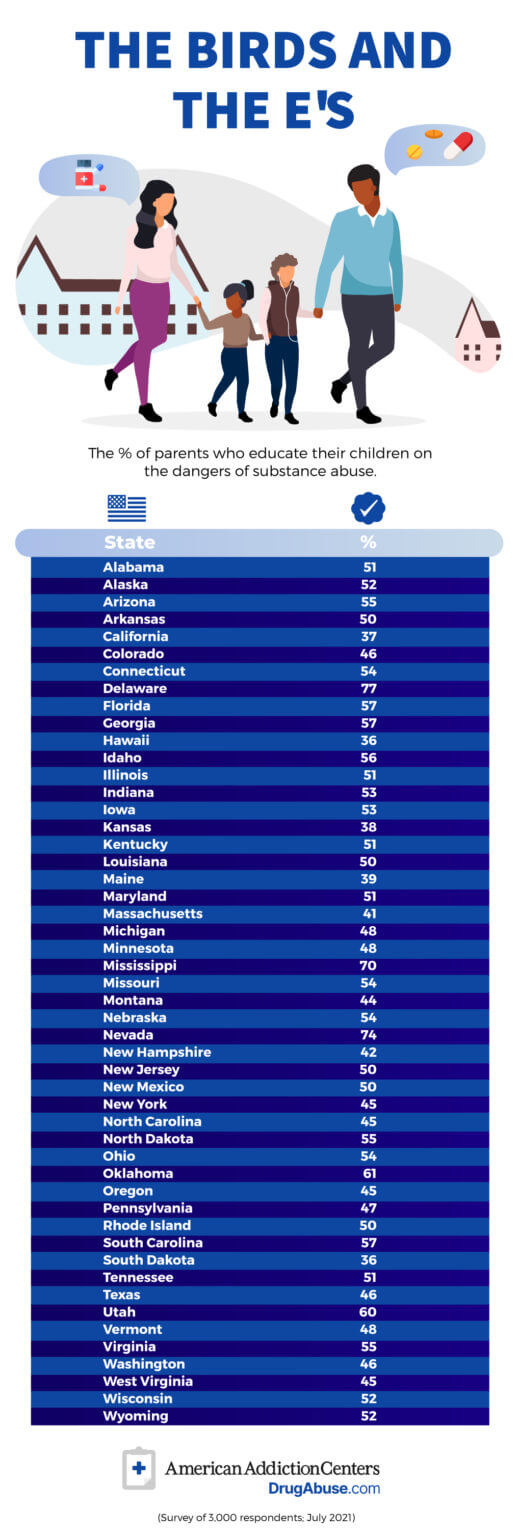 THE BIRDS AND THE E'S

The % of parents who educate their children on the dangers of substance abuse.

| State | % |
|---|---|
| Alabama | 51 |
| Alaska | 52 |
| Arizona | 55 |
| Arkansas | 50 |
| California | 37 |
| Colorado | 46 |
| Connecticut | 54 |
| Delaware | 77 |
| Florida | 57 |
| Georgia | 57 |
| Hawaii | 36 |
| Idaho | 56 |
| Illinois | 51 |
| Indiana | 53 |
| Iowa | 53 |
| Kansas | 38 |
| Kentucky | 51 |
| Louisiana | 50 |
| Maine | 39 |
| Maryland | 51 |
| Massachusetts | 41 |
| Michigan | 48 |
| Minnesota | 48 |
| Mississippi | 70 |
| Missouri | 54 |
| Montana | 44 |
| Nebraska | 54 |
| Nevada | 74 |
| New Hampshire | 42 |
| New Jersey | 50 |
| New Mexico | 50 |
| New York | 45 |
| North Carolina | 45 |
| North Dakota | 55 |
| Ohio | 54 |
| Oklahoma | 61 |
| Oregon | 45 |
| Pennsylvania | 47 |
| Rhode Island | 50 |
| South Carolina | 57 |
| South Dakota | 36 |
| Tennessee | 51 |
| Texas | 46 |
| Utah | 60 |
| Vermont | 48 |
| Virginia | 55 |
| Washington | 46 |
| West Virginia | 45 |
| Wisconsin | 52 |
| Wyoming | 52 |

American Addiction Centers
DrugAbuse.com

(Survey of 3,000 respondents; July 2021)